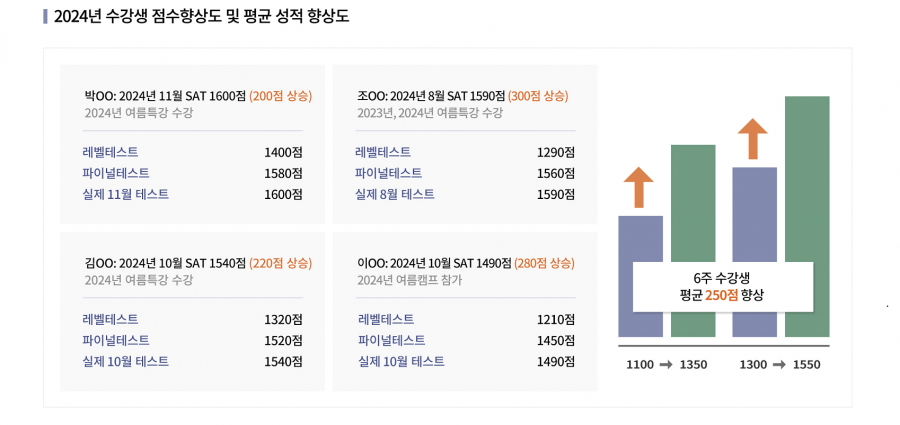 2024년 수강생 점수향상도 및 평균 성적 향상도

박OO: 2024년 11월 SAT 1600점 (200점 상승)
2024년 여름특강 수강

레벨테스트 1400점
파이널테스트 1580점
실제 11월 테스트 1600점

조OO: 2024년 8월 SAT 1590점 (300점 상승)
2023년, 2024년 여름특강 수강

레벨테스트 1290점
파이널테스트 1560점
실제 8월 테스트 1590점

김OO: 2024년 10월 SAT 1540점 (220점 상승)
2024년 여름특강 수강

레벨테스트 1320점
파이널테스트 1520점
실제 10월 테스트 1540점

이OO: 2024년 10월 SAT 1490점 (280점 상승)
2024년 여름캠프 참가

레벨테스트 1210점
파이널테스트 1450점
실제 10월 테스트 1490점

6주 수강생
평균 250점 향상

1100 → 1350
1300 → 1550